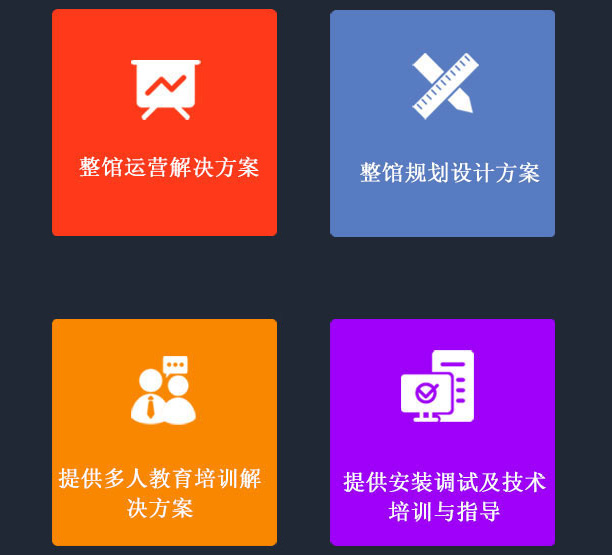 整馆运营解决方案

整馆规划设计方案

提供多人教育培训解决方案

提供安装调试及技术培训与指导