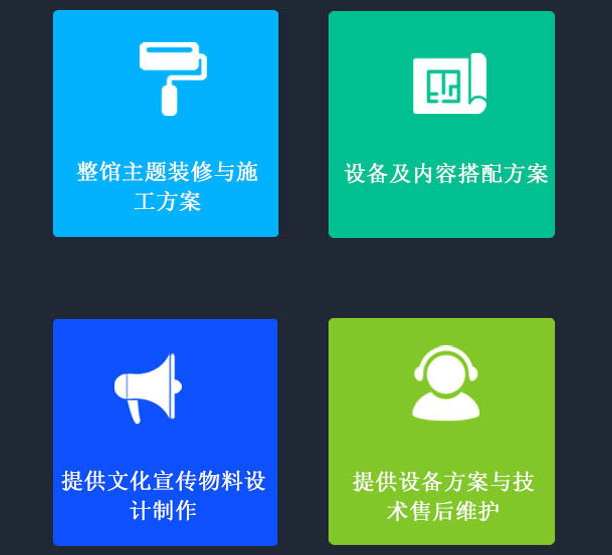 整馆主题装修与施工方案

设备及内容搭配方案

提供文化宣传物料设计制作

提供设备方案与技术售后维护